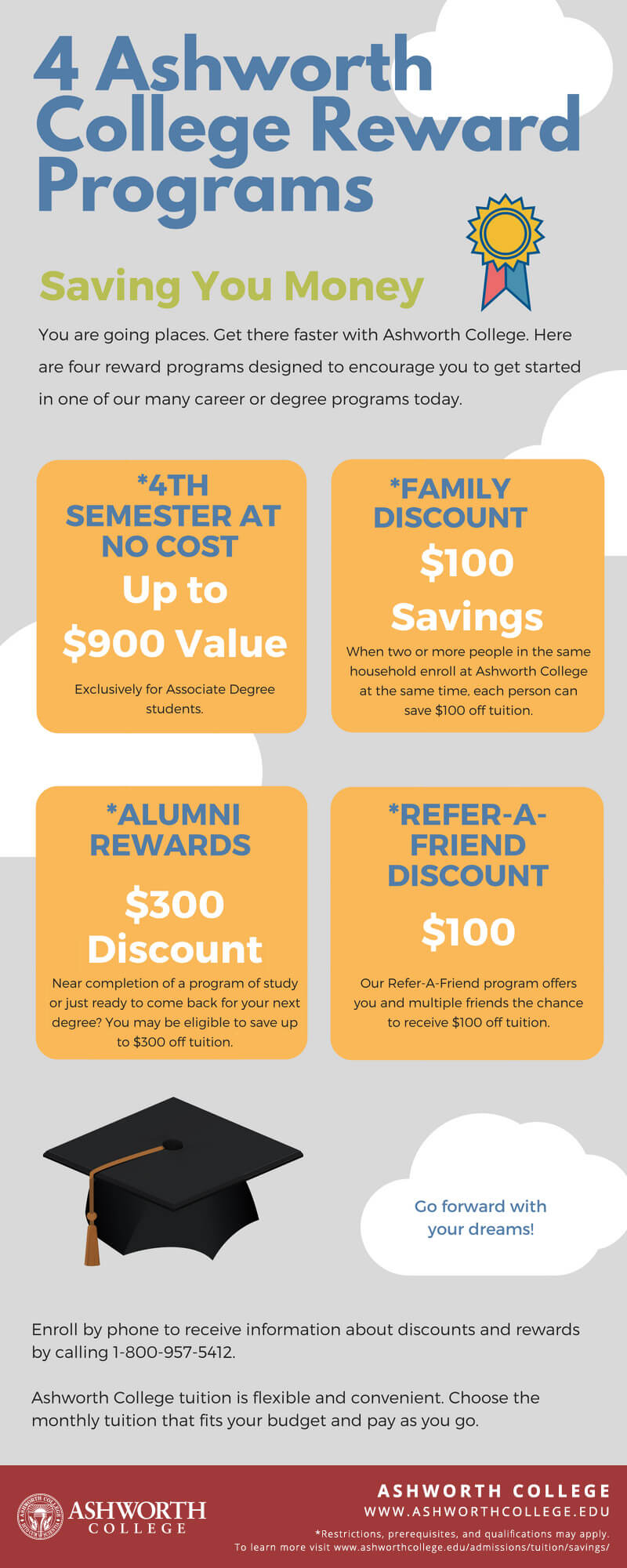 4 Ashworth College Reward Programs

Saving You Money

You are going places. Get there faster with Ashworth College. Here are four reward programs designed to encourage you to get started in one of our many career or degree programs today.

*4TH SEMESTER AT NO COST
Up to $900 Value
Exclusively for Associate Degree students.

*FAMILY DISCOUNT
$100 Savings
When two or more people in the same household enroll at Ashworth College at the same time, each person can save $100 off tuition.

*ALUMNI REWARDS
$300 Discount
Near completion of a program of study or just ready to come back for your next degree? You may be eligible to save up to $300 off tuition.

*REFER-A-FRIEND DISCOUNT
$100
Our Refer-A-Friend program offers you and multiple friends the chance to receive $100 off tuition.

Go forward with your dreams!

Enroll by phone to receive information about discounts and rewards by calling 1-800-957-5412.

Ashworth College tuition is flexible and convenient. Choose the monthly tuition that fits your budget and pay as you go.

ASHWORTH COLLEGE

ASHWORTH COLLEGE
WWW.ASHWORTHCOLLEGE.EDU
*Restrictions, prerequisites, and qualifications may apply.
To learn more visit www.ashworthcollege.edu/admissions/tuition/savings/